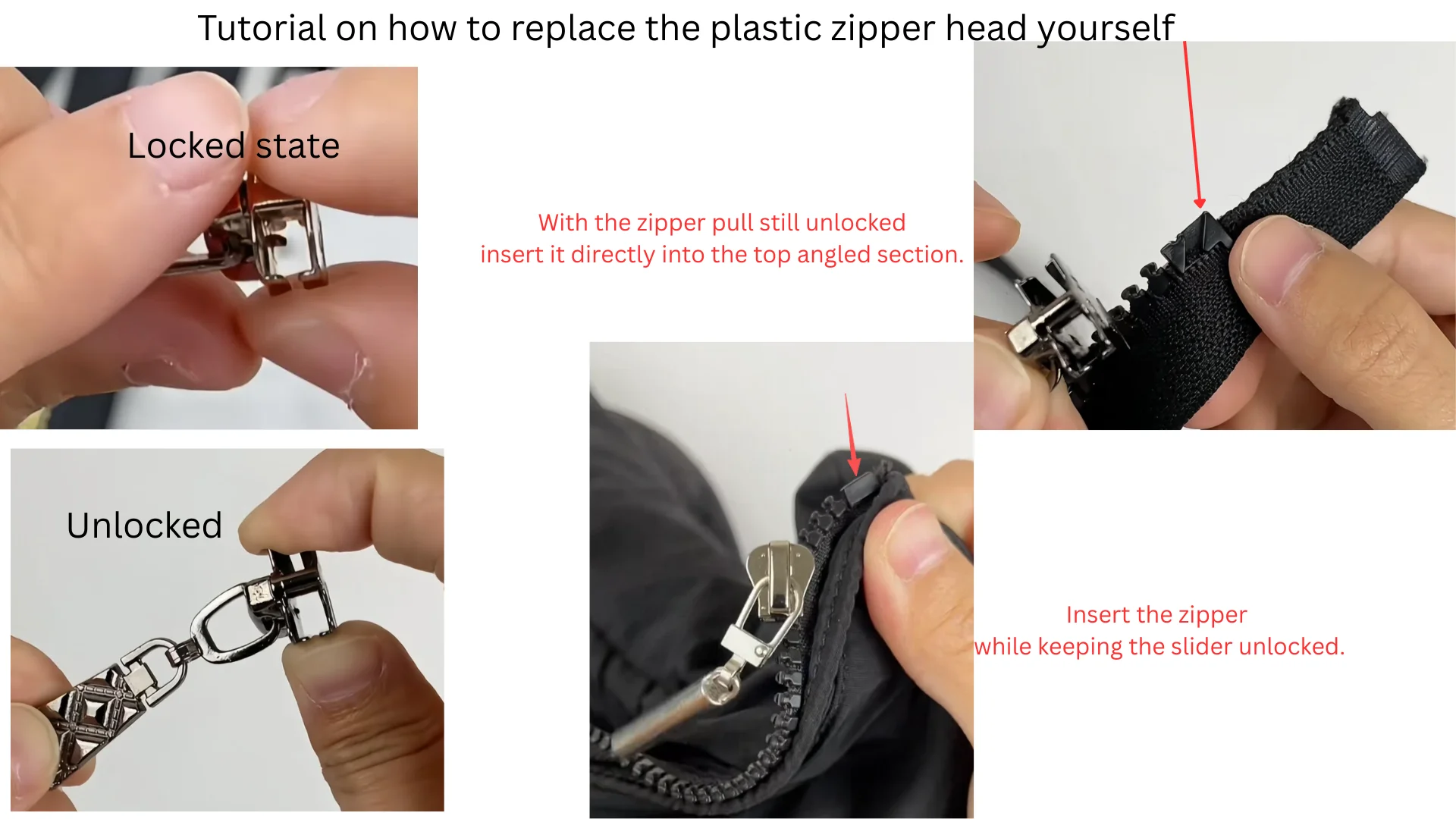 Tutorial on how to replace the plastic zipper head yourself

Locked state

With the zipper pull still unlocked
insert it directly into the top angled section.

Unlocked

Insert the zipper
while keeping the slider unlocked.